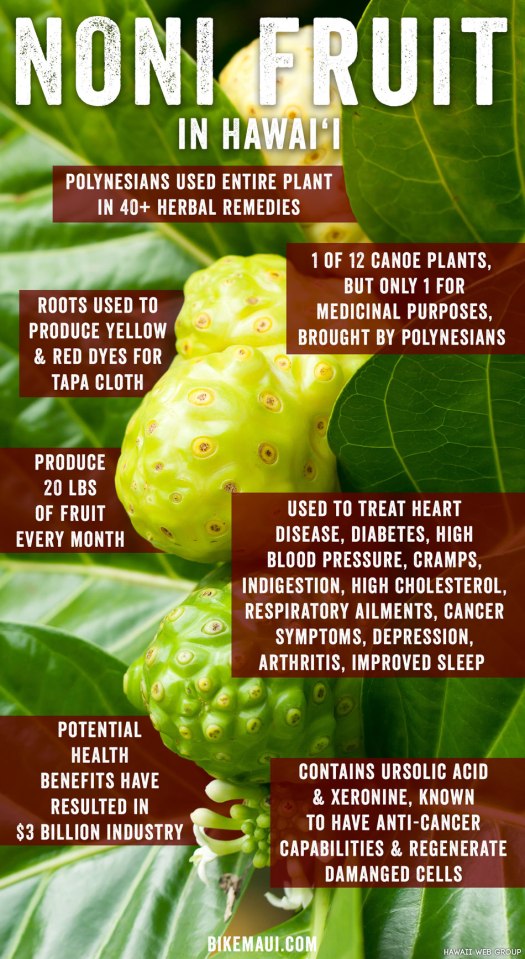 NONI FRUIT
IN HAWAI'I

POLYNESIANS USED ENTIRE PLANT IN 40+ HERBAL REMEDIES

1 OF 12 CANOE PLANTS, BUT ONLY 1 FOR MEDICINAL PURPOSES, BROUGHT BY POLYNESIANS

ROOTS USED TO PRODUCE YELLOW & RED DYES FOR TAPA CLOTH

PRODUCE 20 LBS OF FRUIT EVERY MONTH

USED TO TREAT HEART DISEASE, DIABETES, HIGH BLOOD PRESSURE, CRAMPS, INDIGESTION, HIGH CHOLESTEROL, RESPIRATORY AILMENTS, CANCER SYMPTOMS, DEPRESSION, ARTHRITIS, IMPROVED SLEEP

POTENTIAL HEALTH BENEFITS HAVE RESULTED IN $3 BILLION INDUSTRY

CONTAINS URSOLIC ACID & XERONINE, KNOWN TO HAVE ANTI-CANCER CAPABILITIES & REGENERATE DAMANGED CELLS

BIKEMAUI.COM

HAWAII WEB GROUP